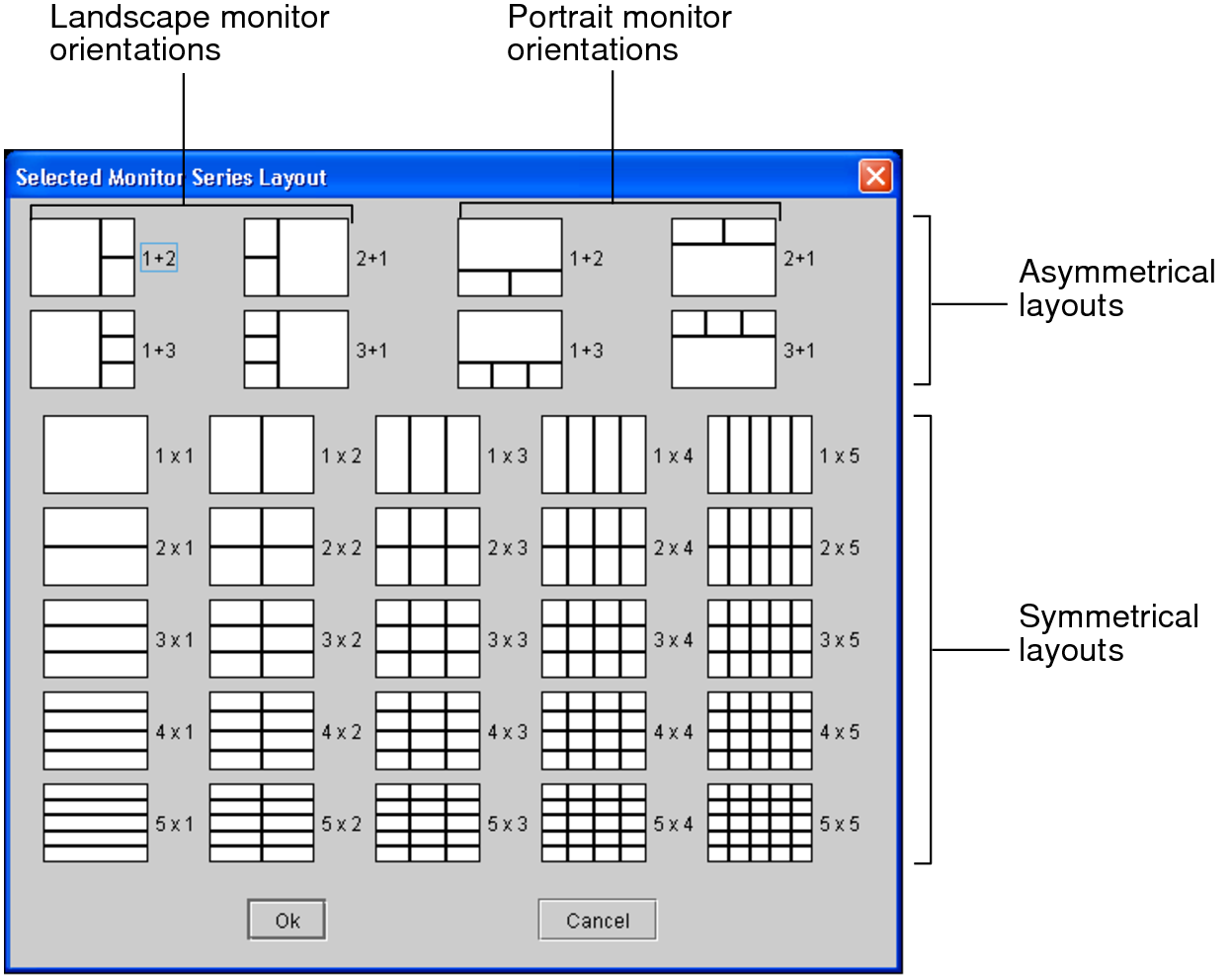 Landscape monitor orientations

Portrait monitor orientations

Selected Monitor Series Layout

1+2
2+1
1+2
2+1

1+3
3+1
1+3
3+1

Asymmetrical layouts

1 x 1
1 x 2
1 x 3
1 x 4
1 x 5

2 x 1
2 x 2
2 x 3
2 x 4
2 x 5

3 x 1
3 x 2
3 x 3
3 x 4
3 x 5

4 x 1
4 x 2
4 x 3
4 x 4
4 x 5

5 x 1
5 x 2
5 x 3
5 x 4
5 x 5

Symmetrical layouts

Ok
Cancel